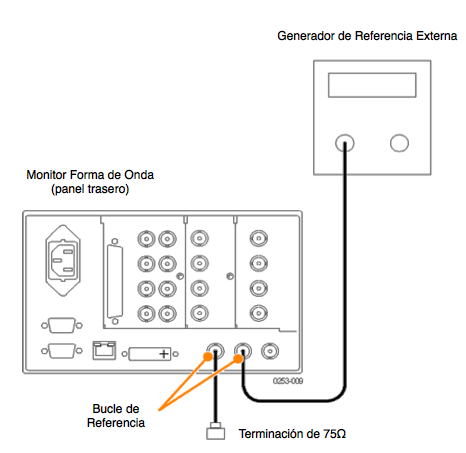 Generador de Referencia Externa

Monitor Forma de Onda
(panel trasero)

0253-009

Bucle de
Referencia

Terminación de 75Ω