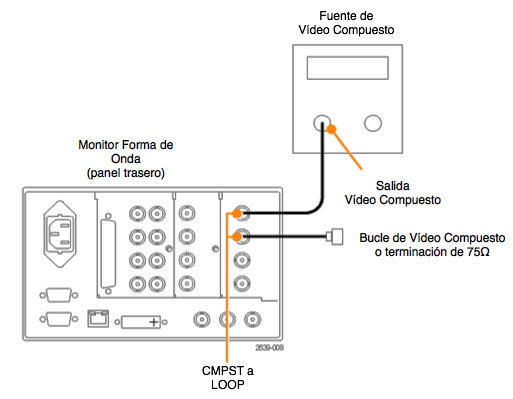 Fuente de
Vídeo Compuesto

Monitor Forma de
Onda
(panel trasero)

Salida
Vídeo Compuesto

Bucle de Vídeo Compuesto
o terminación de 75Ω

2639-008

CMPST a
LOOP