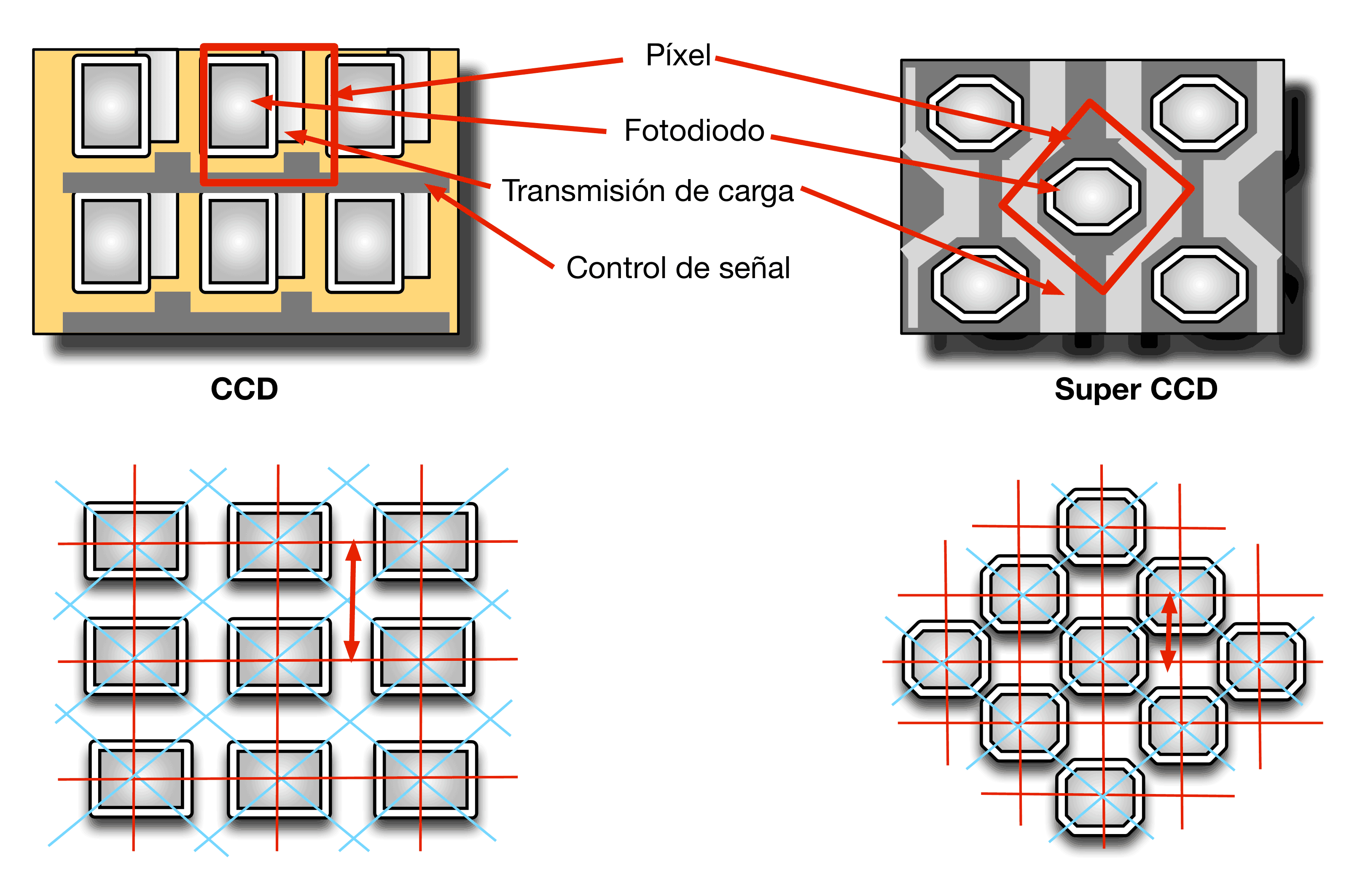 Píxel
Fotodiodo
Transmisión de carga
Control de señal

CCD

Super CCD